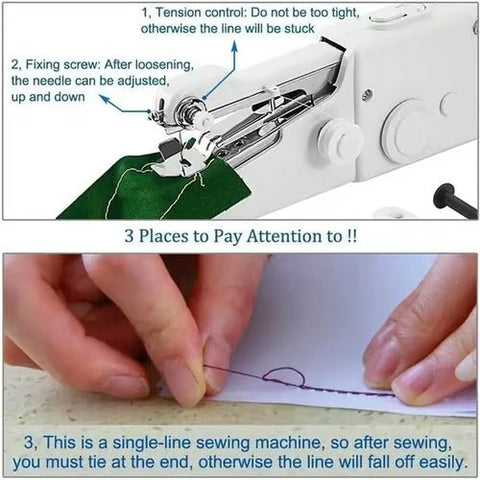 1, Tension control: Do not be too tight, otherwise the line will be stuck

2, Fixing screw: After loosening, the needle can be adjusted, up and down

3 Places to Pay Attention to !!

3, This is a single-line sewing machine, so after sewing, you must tie at the end, otherwise the line will fall off easily.